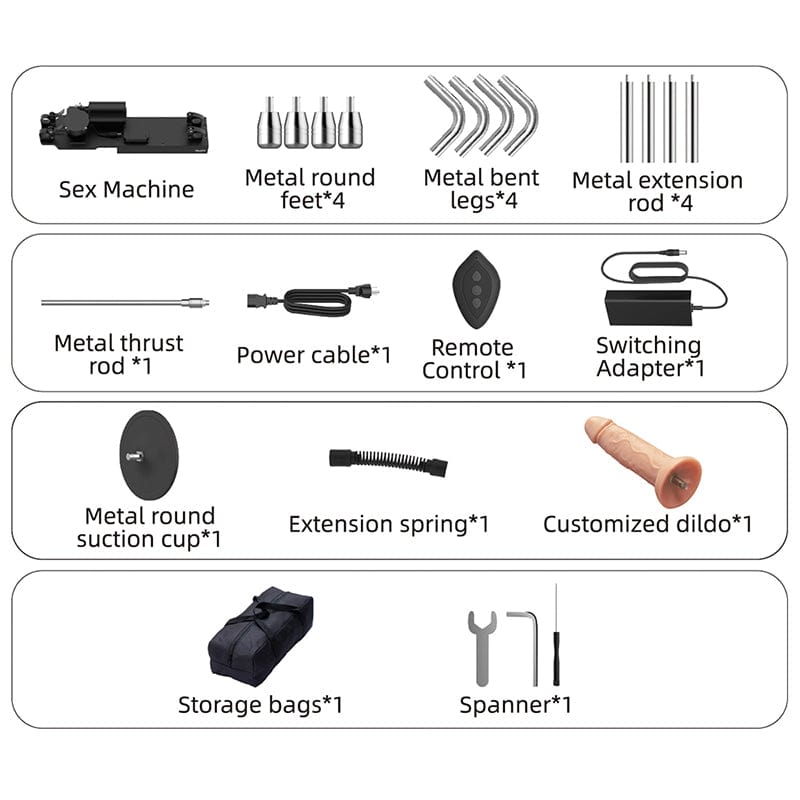 Sex Machine

Metal round feet*4

Metal bent legs*4

Metal extension rod *4

Metal thrust rod *1

Power cable*1

Remote Control *1

Switching Adapter*1

Metal round suction cup*1

Extension spring*1

Customized dildo*1

Storage bags*1

Spanner*1